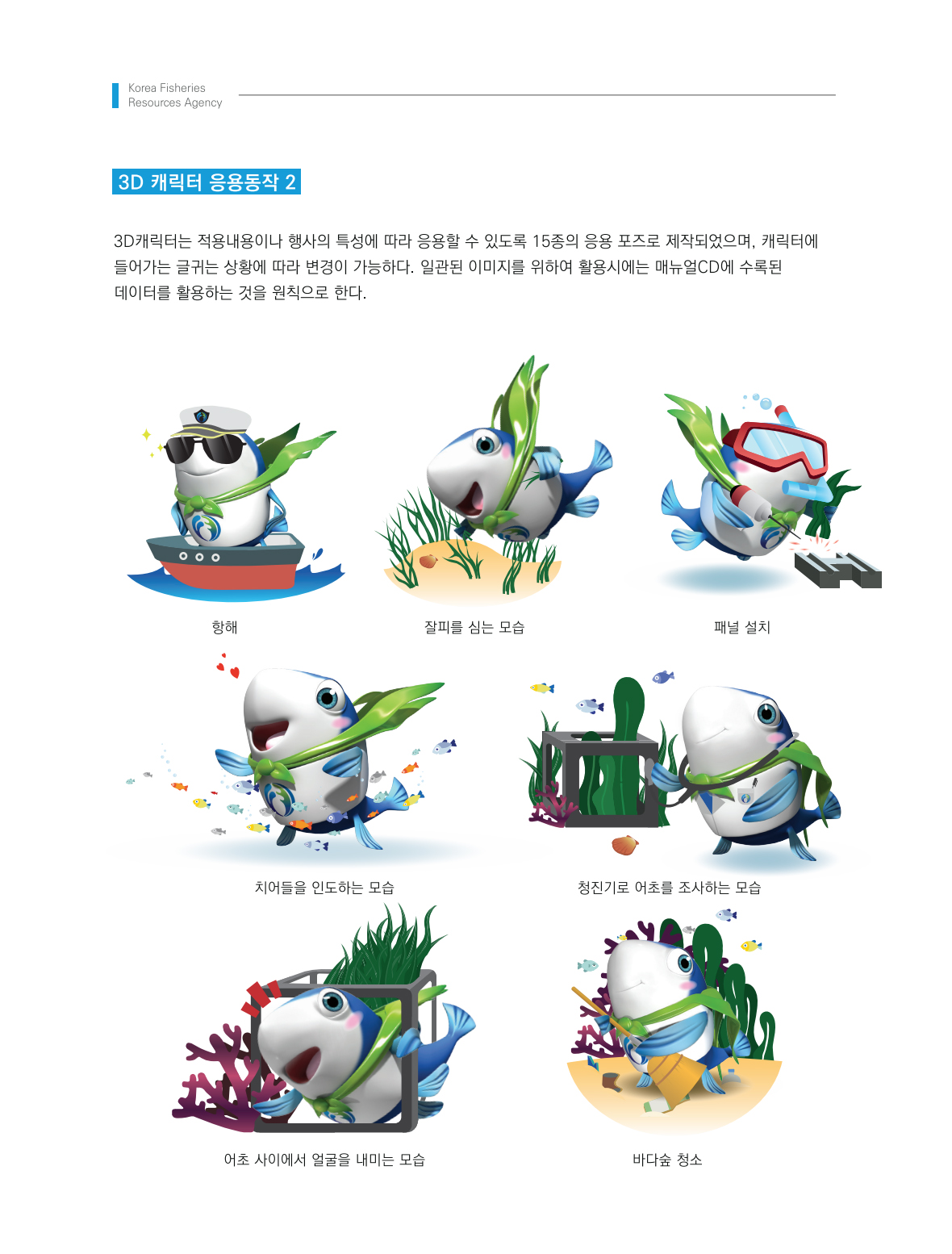 Korea Fisheries
Resources Agency

3D 캐릭터 응용동작 2

3D캐릭터는 적용내용이나 행사의 특성에 따라 응용할 수 있도록 15종의 응용 포즈로 제작되었으며, 캐릭터에 들어가는 글귀는 상황에 따라 변경이 가능하다. 일관된 이미지를 위하여 활용시에는 매뉴얼CD에 수록된 데이터를 활용하는 것을 원칙으로 한다.

항해

잘피를 심는 모습

패널 설치

치어들을 인도하는 모습

청진기로 어초를 조사하는 모습

어초 사이에서 얼굴을 내미는 모습

바다숲 청소